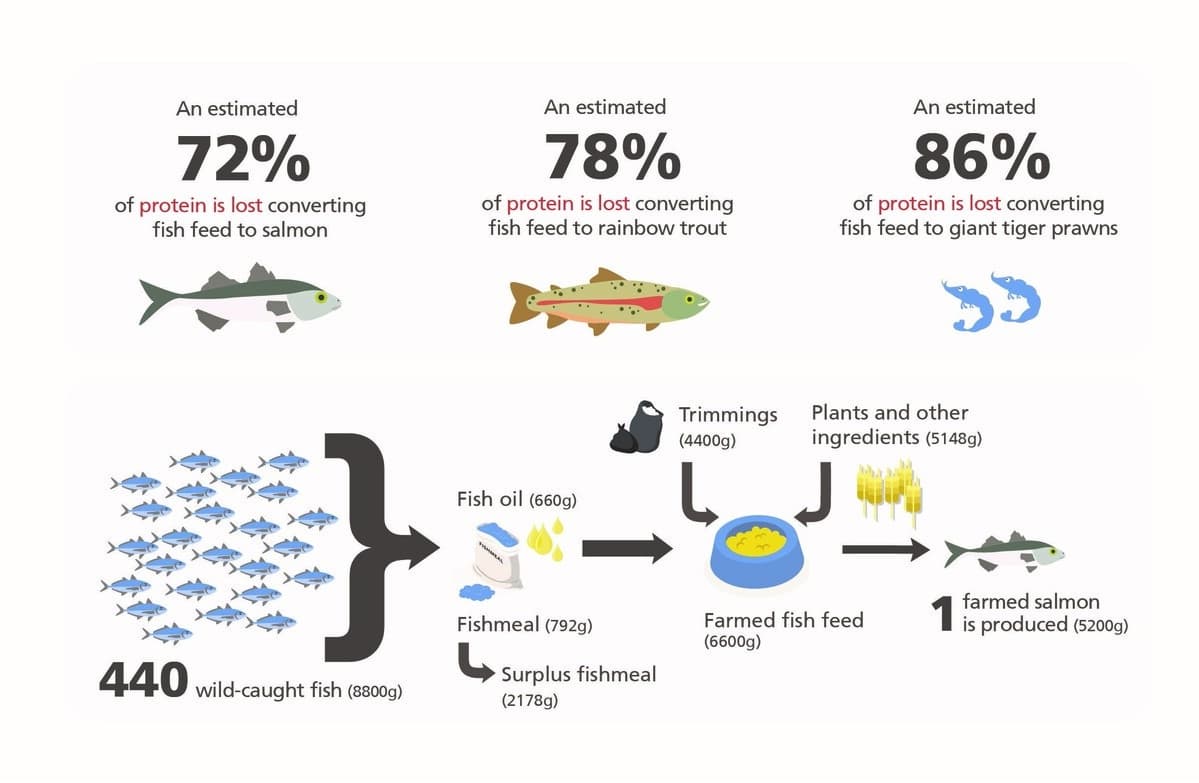 An estimated
72%
of protein is lost converting fish feed to salmon

An estimated
78%
of protein is lost converting fish feed to rainbow trout

An estimated
86%
of protein is lost converting fish feed to giant tiger prawns

440 wild-caught fish (8800g)

Fish oil (660g)

FISHMEAL

Fishmeal (792g)

Surplus fishmeal (2178g)

Trimmings (4400g)

Plants and other ingredients (5148g)

Farmed fish feed (6600g)

1 farmed salmon is produced (5200g)